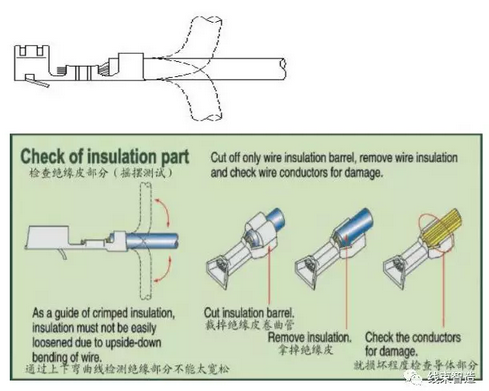 Check of insulation part
检查绝缘皮部分（摇摆测试）

Cut off only wire insulation barrel, remove wire insulation and check wire conductors for damage.

As a guide of crimped insulation, insulation must not be easily loosened due to upside-down bending of wire.
通过上下弯曲线检测绝缘部分不能太宽松

Cut insulation barrel.
截掉绝缘皮卷曲管

Remove insulation.
拿掉绝缘皮

Check the conductors for damage.
就损坏程度检查导体部分

线束智造