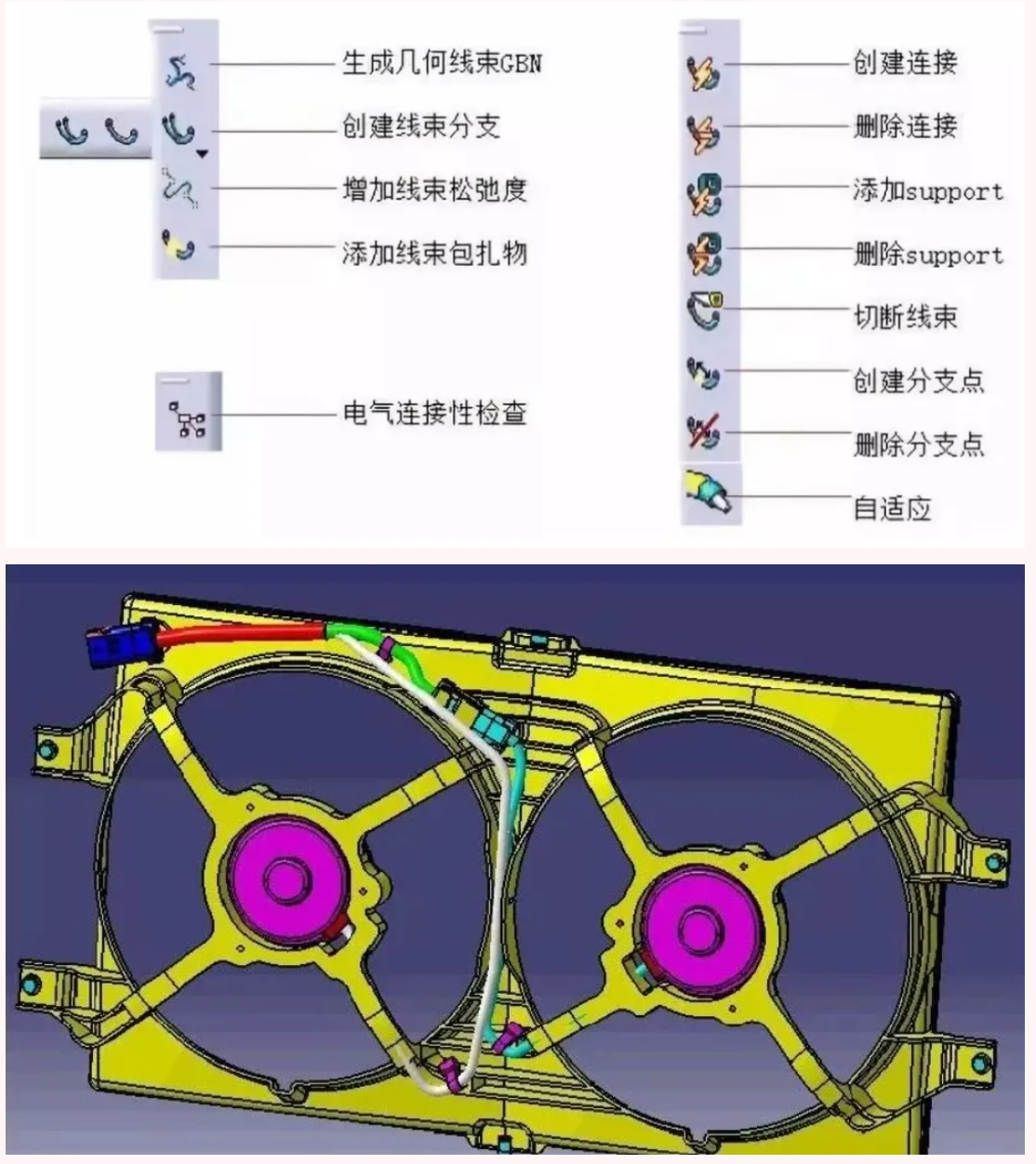 生成几何线束GBN
创建线束分支
增加线束松弛度
添加线束包扎物

电气连接性检查

创建连接
删除连接
添加support
删除support
切断线束
创建分支点
删除分支点
自适应